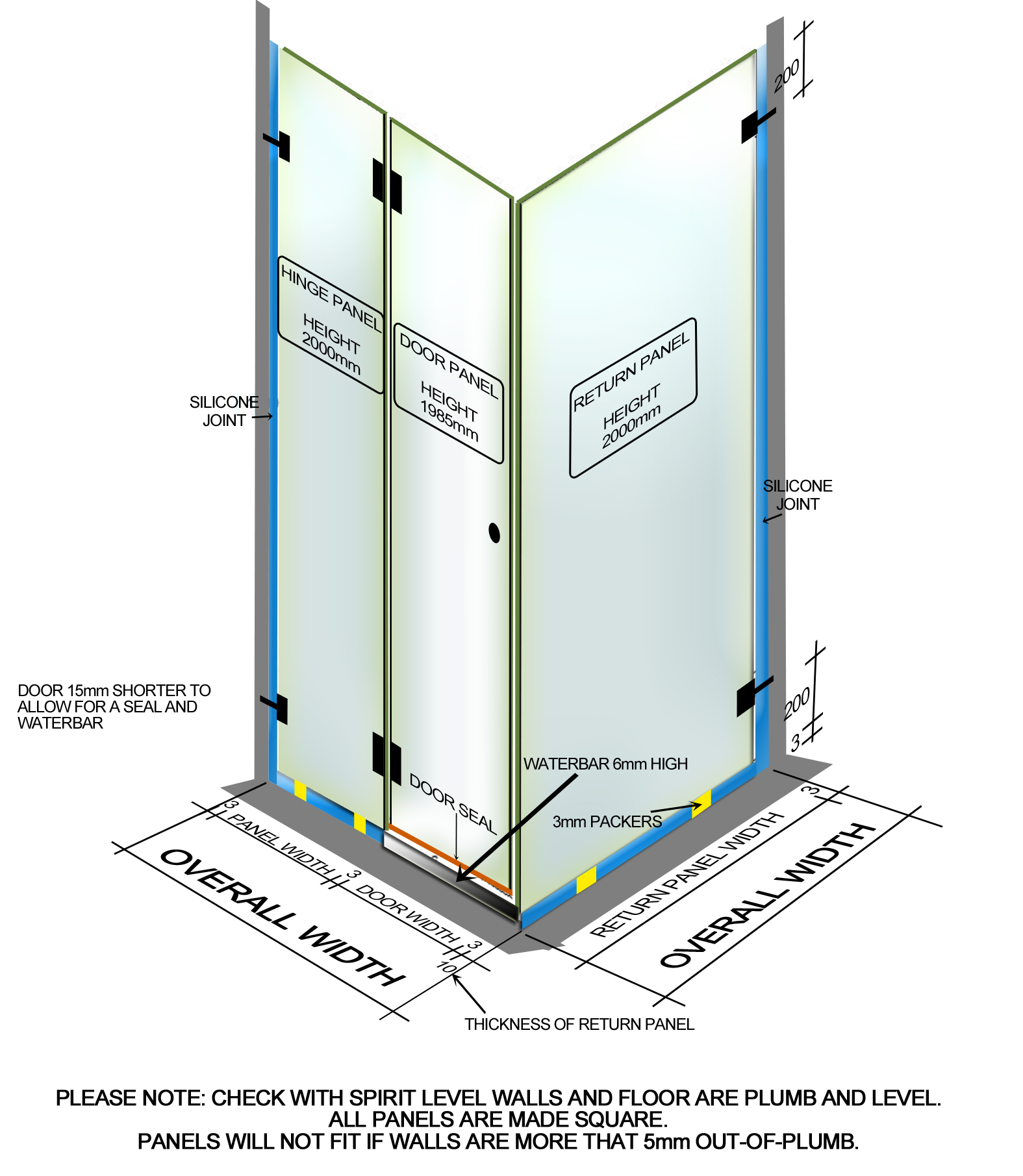 200

HINGE PANEL
HEIGHT
2000mm

DOOR PANEL
HEIGHT
1985mm

RETURN PANEL
HEIGHT
2000mm

SILICONE JOINT

SILICONE JOINT

DOOR 15mm SHORTER TO ALLOW FOR A SEAL AND WATERBAR

200
3

WATERBAR 6mm HIGH

DOOR SEAL

3mm PACKERS

3
PANEL WIDTH
3
DOOR WIDTH
3
10

OVERALL WIDTH

3
RETURN PANEL WIDTH

OVERALL WIDTH

THICKNESS OF RETURN PANEL

PLEASE NOTE: CHECK WITH SPIRIT LEVEL WALLS AND FLOOR ARE PLUMB AND LEVEL.
ALL PANELS ARE MADE SQUARE.
PANELS WILL NOT FIT IF WALLS ARE MORE THAT 5mm OUT-OF-PLUMB.